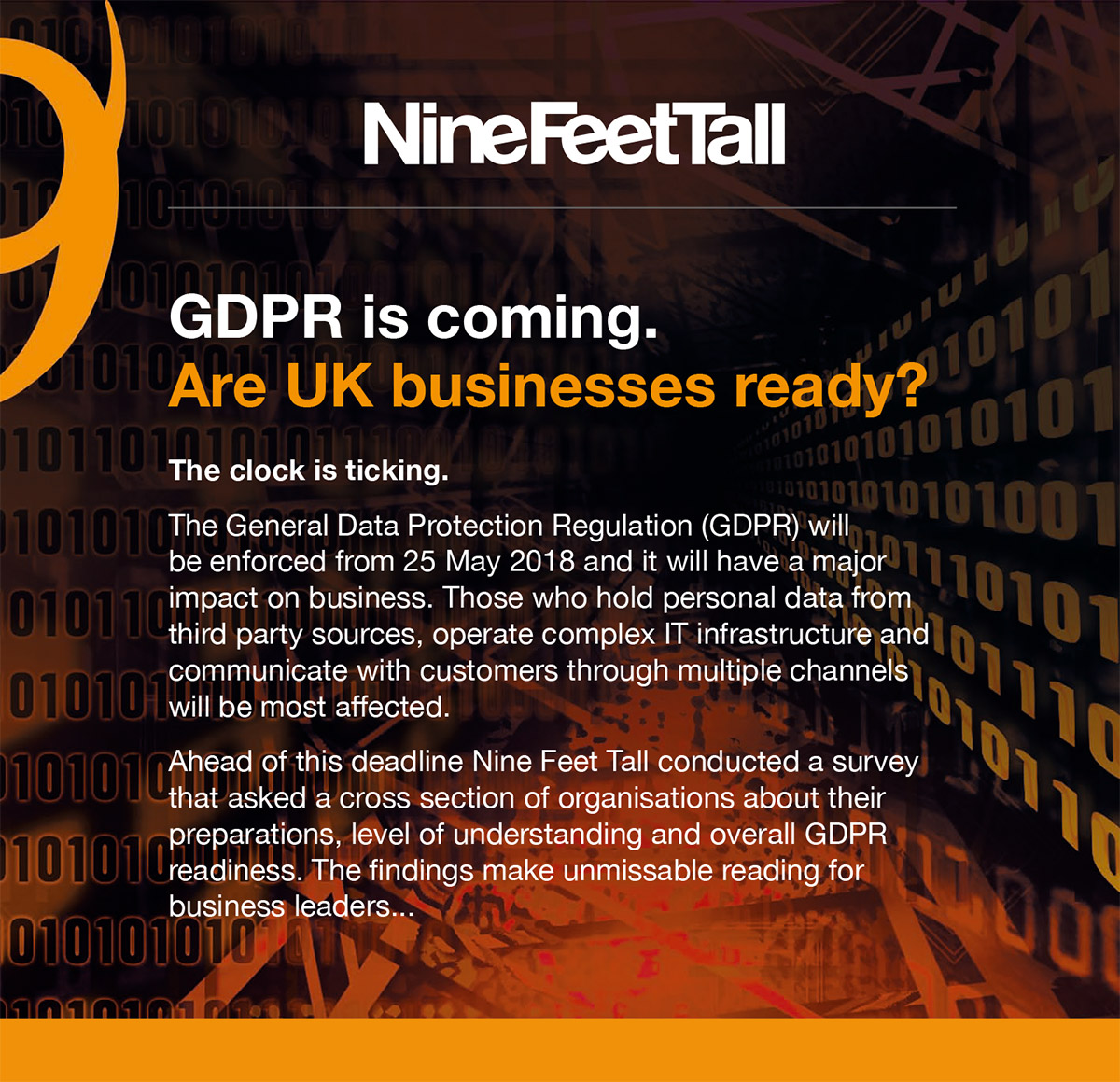 NineFeetTall

GDPR is coming.
Are UK businesses ready?

The clock is ticking.

The General Data Protection Regulation (GDPR) will be enforced from 25 May 2018 and it will have a major impact on business. Those who hold personal data from third party sources, operate complex IT infrastructure and communicate with customers through multiple channels will be most affected.

Ahead of this deadline Nine Feet Tall conducted a survey that asked a cross section of organisations about their preparations, level of understanding and overall GDPR readiness. The findings make unmissable reading for business leaders...